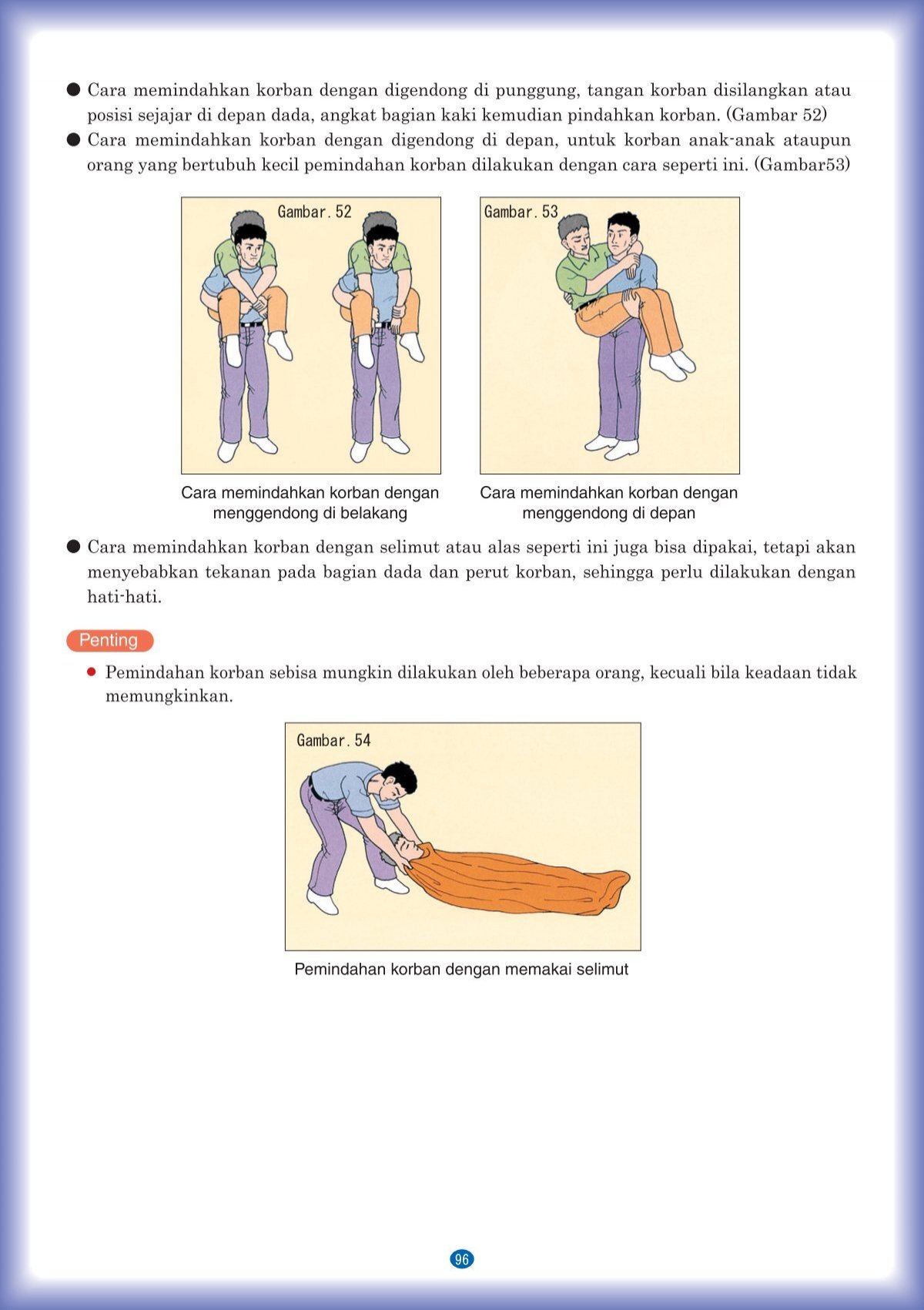 ● Cara memindahkan korban dengan digendong di punggung, tangan korban disilangkan atau posisi sejajar di depan dada, angkat bagian kaki kemudian pindahkan korban. (Gambar 52)
● Cara memindahkan korban dengan digendong di depan, untuk korban anak-anak ataupun orang yang bertubuh kecil pemindahan korban dilakukan dengan cara seperti ini. (Gambar53)

Gambar. 52

Cara memindahkan korban dengan menggendong di belakang

Gambar. 53

Cara memindahkan korban dengan menggendong di depan

● Cara memindahkan korban dengan selimut atau alas seperti ini juga bisa dipakai, tetapi akan menyebabkan tekanan pada bagian dada dan perut korban, sehingga perlu dilakukan dengan hati-hati.

Penting

● Pemindahan korban sebisa mungkin dilakukan oleh beberapa orang, kecuali bila keadaan tidak memungkinkan.

Gambar. 54

Pemindahan korban dengan memakai selimut

96