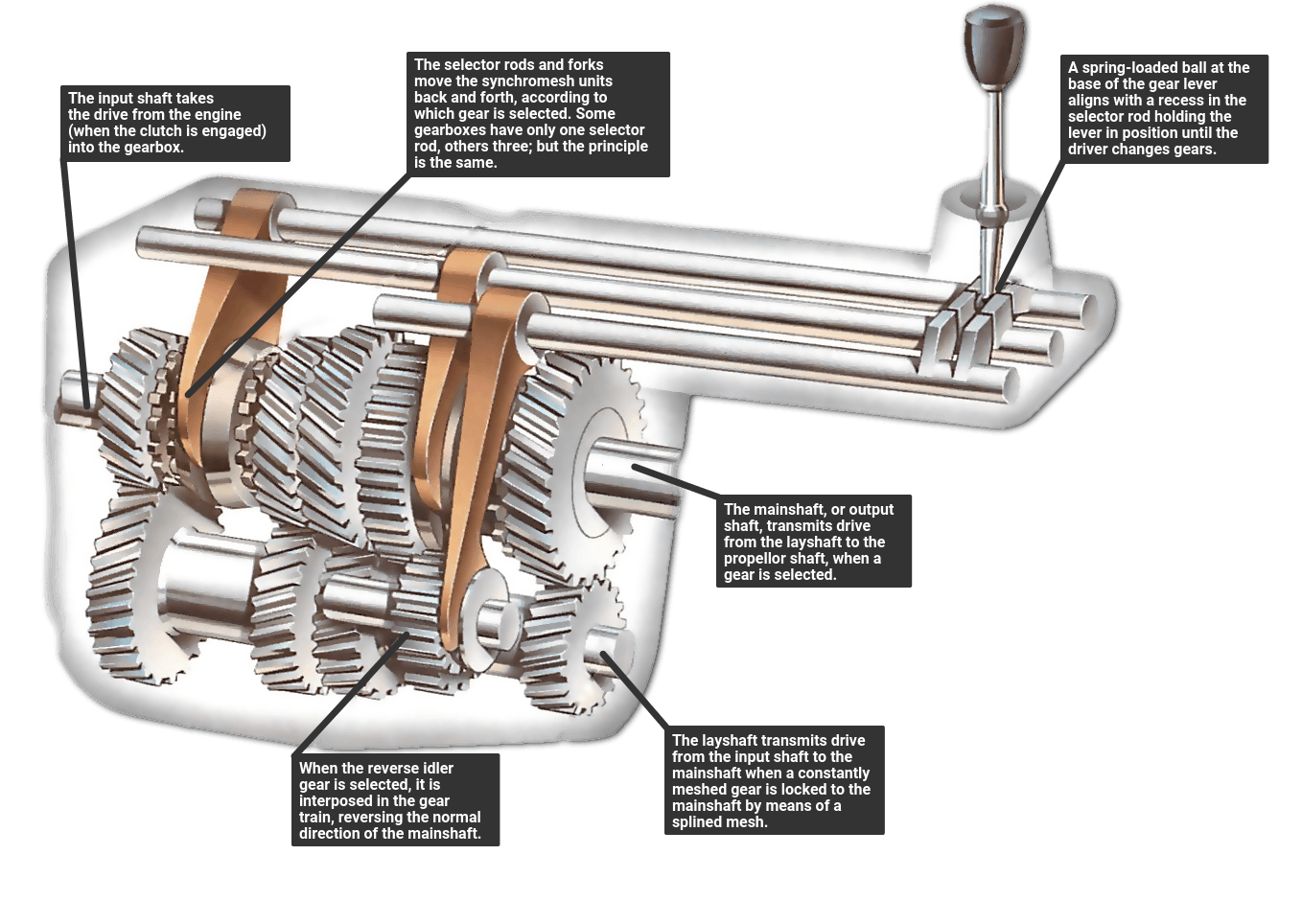 The input shaft takes the drive from the engine (when the clutch is engaged) into the gearbox.

The selector rods and forks move the synchromesh units back and forth, according to which gear is selected. Some gearboxes have only one selector rod, others three; but the principle is the same.

A spring-loaded ball at the base of the gear lever aligns with a recess in the selector rod holding the lever in position until the driver changes gears.

The mainshaft, or output shaft, transmits drive from the layshaft to the propellor shaft, when a gear is selected.

When the reverse idler gear is selected, it is interposed in the gear train, reversing the normal direction of the mainshaft.

The layshaft transmits drive from the input shaft to the mainshaft when a constantly meshed gear is locked to the mainshaft by means of a splined mesh.